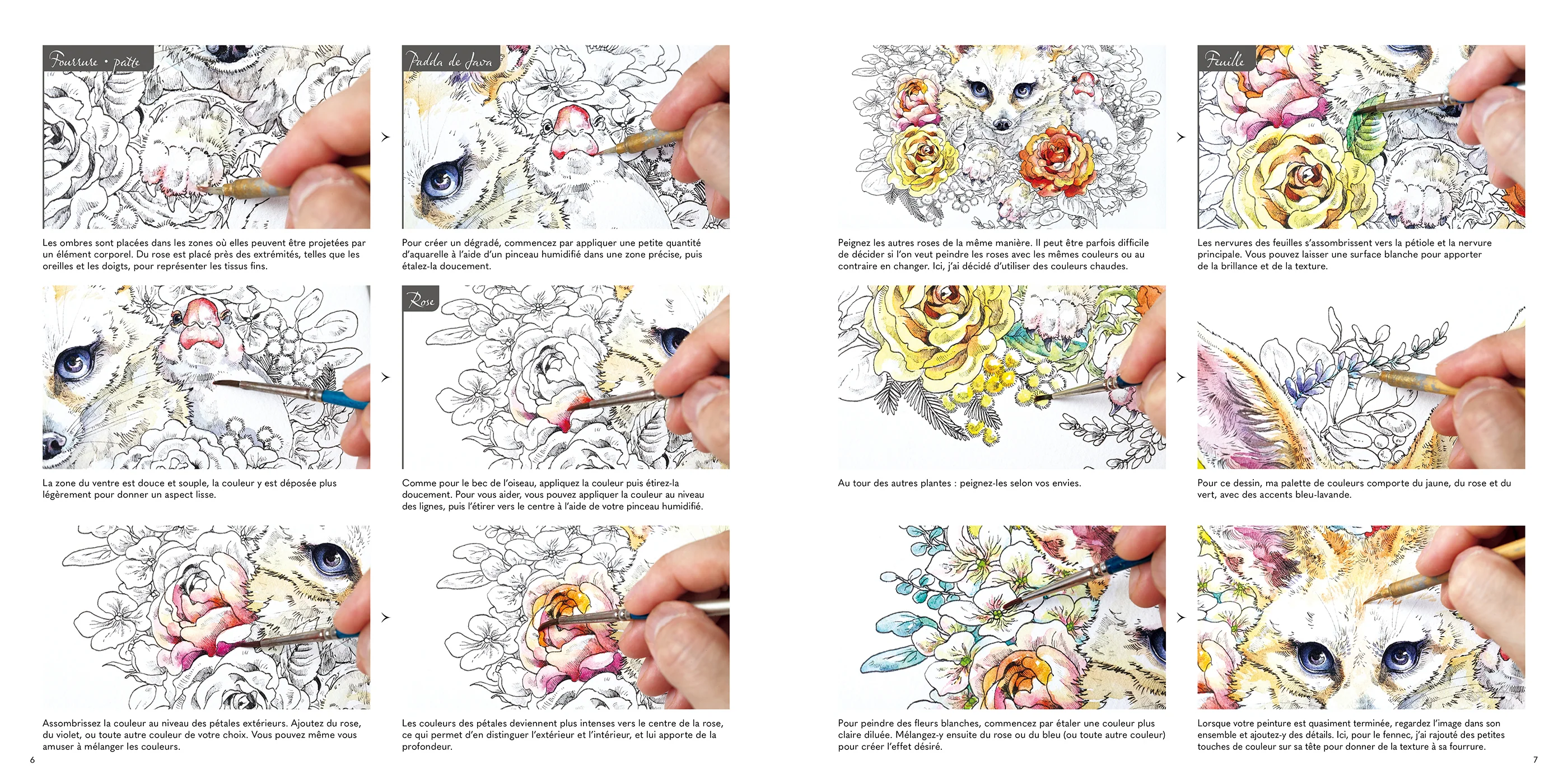 Fourrure • patte

Les ombres sont placées dans les zones où elles peuvent être projetées par un élément corporel. Du rose est placé près des extrémités, telles que les oreilles et les doigts, pour représenter les tissus fins.

Padda de Java

Pour créer un dégradé, commencez par appliquer une petite quantité d'aquarelle à l'aide d'un pinceau humidifié dans une zone précise, puis étalez-la doucement.

La zone du ventre est douce et souple, la couleur y est déposée plus légèrement pour donner un aspect lisse.

Rose

Comme pour le bec de l'oiseau, appliquez la couleur puis étirez-la doucement. Pour vous aider, vous pouvez appliquer la couleur au niveau des lignes, puis l'étirer vers le centre à l'aide de votre pinceau humidifié.

Assombrissez la couleur au niveau des pétales extérieurs. Ajoutez du rose, du violet, ou toute autre couleur de votre choix. Vous pouvez même vous amuser à mélanger les couleurs.

Les couleurs des pétales deviennent plus intenses vers le centre de la rose, ce qui permet d'en distinguer l'extérieur et l'intérieur, et lui apporte de la profondeur.

6

Peignez les autres roses de la même manière. Il peut être parfois difficile de décider si l'on veut peindre les roses avec les mêmes couleurs ou au contraire en changer. Ici, j'ai décidé d'utiliser des couleurs chaudes.

Feuille

Les nervures des feuilles s'assombrissent vers la pétiole et la nervure principale. Vous pouvez laisser une surface blanche pour apporter de la brillance et de la texture.

Au tour des autres plantes : peignez-les selon vos envies.

Pour ce dessin, ma palette de couleurs comporte du jaune, du rose et du vert, avec des accents bleu-lavande.

Pour peindre des fleurs blanches, commencez par étaler une couleur plus claire diluée. Mélangez-y ensuite du rose ou du bleu (ou toute autre couleur) pour créer l'effet désiré.

Lorsque votre peinture est quasiment terminée, regardez l'image dans son ensemble et ajoutez-y des détails. Ici, pour le fennec, j'ai rajouté des petites touches de couleur sur sa tête pour donner de la texture à sa fourrure.

7